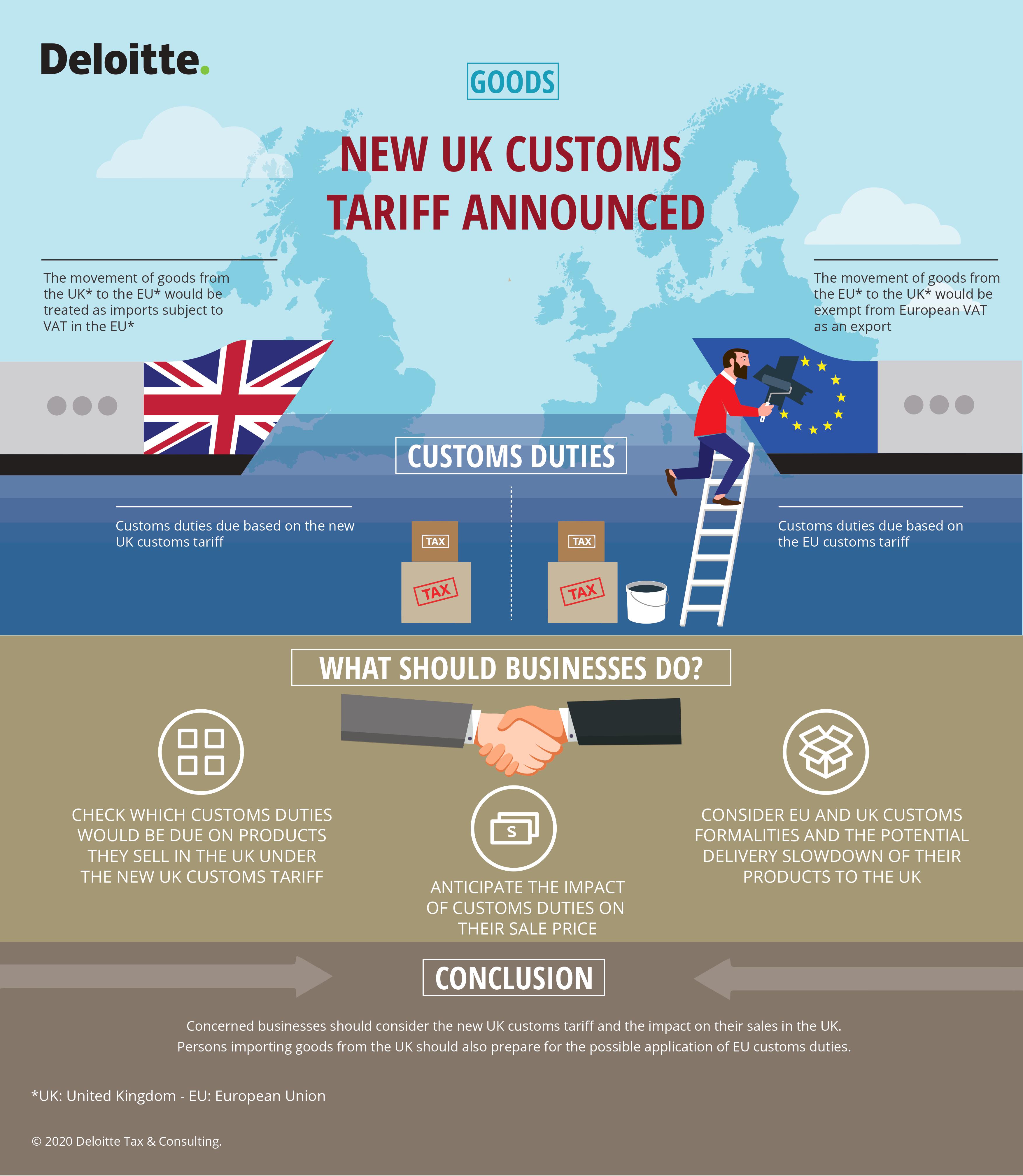 Deloitte.

GOODS

NEW UK CUSTOMS TARIFF ANNOUNCED

The movement of goods from the UK* to the EU* would be treated as imports subject to VAT in the EU*

The movement of goods from the EU* to the UK* would be exempt from European VAT as an export

CUSTOMS DUTIES

Customs duties due based on the new UK customs tariff

TAX

TAX

TAX

TAX

Customs duties due based on the EU customs tariff

WHAT SHOULD BUSINESSES DO?

CHECK WHICH CUSTOMS DUTIES WOULD BE DUE ON PRODUCTS THEY SELL IN THE UK UNDER THE NEW UK CUSTOMS TARIFF

$

ANTICIPATE THE IMPACT OF CUSTOMS DUTIES ON THEIR SALE PRICE

CONSIDER EU AND UK CUSTOMS FORMALITIES AND THE POTENTIAL DELIVERY SLOWDOWN OF THEIR PRODUCTS TO THE UK

CONCLUSION

Concerned businesses should consider the new UK customs tariff and the impact on their sales in the UK. Persons importing goods from the UK should also prepare for the possible application of EU customs duties.

*UK: United Kingdom - EU: European Union

© 2020 Deloitte Tax & Consulting.